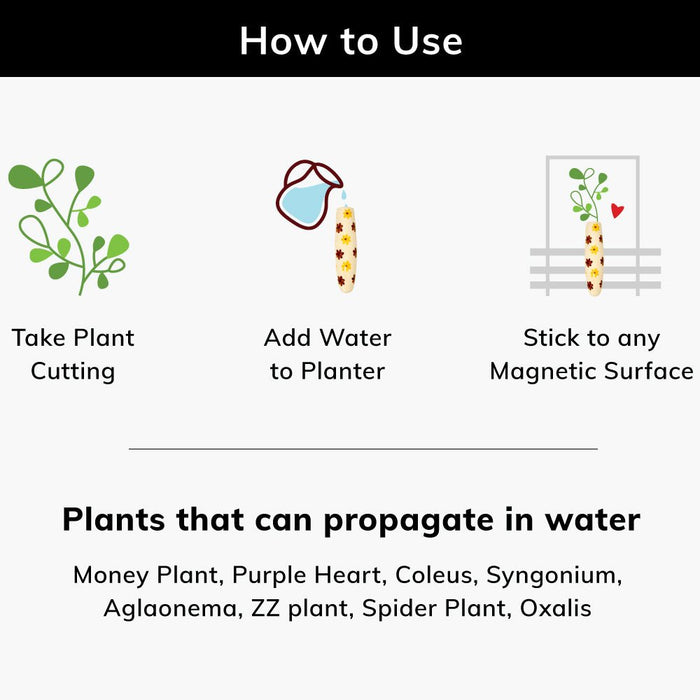 How to Use

Take Plant Cutting

Add Water to Planter

Stick to any Magnetic Surface

Plants that can propagate in water

Money Plant, Purple Heart, Coleus, Syngonium, Aglaonema, ZZ plant, Spider Plant, Oxalis