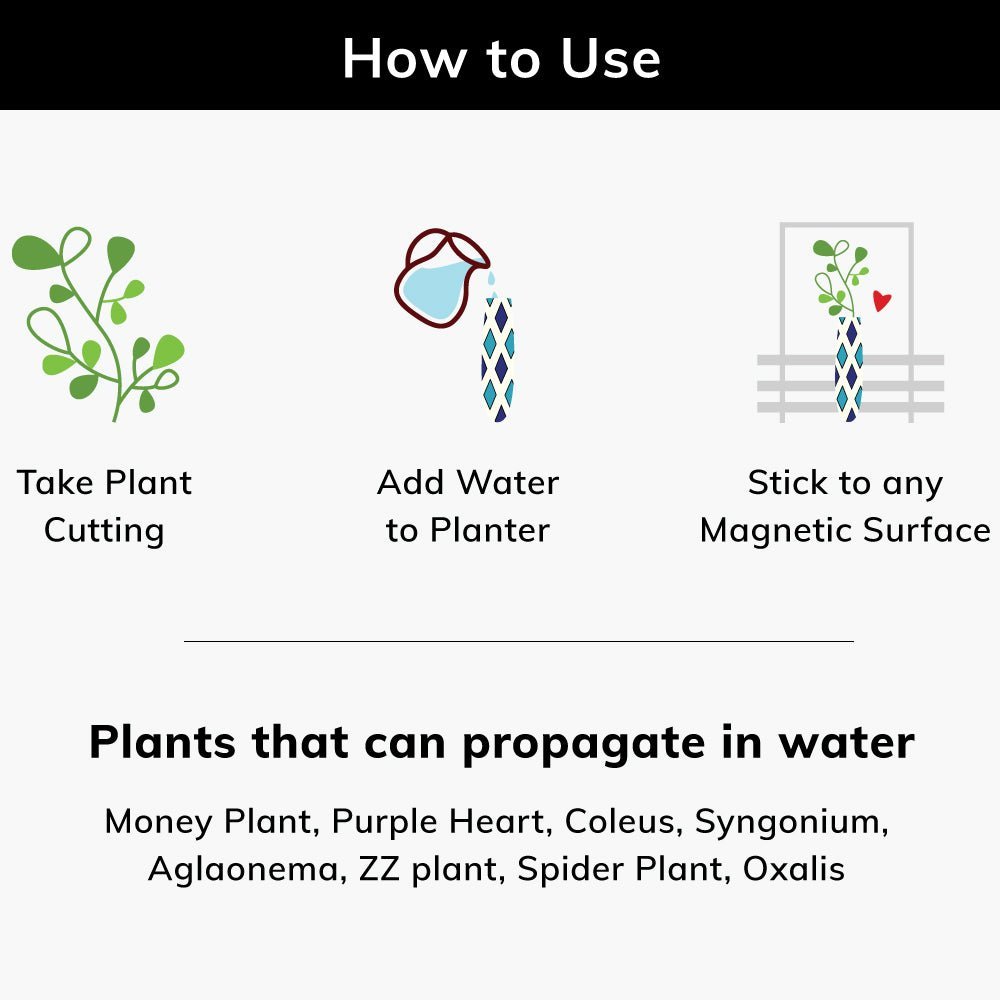 How to Use

Take Plant Cutting

Add Water to Planter

Stick to any Magnetic Surface

Plants that can propagate in water

Money Plant, Purple Heart, Coleus, Syngonium, Aglaonema, ZZ plant, Spider Plant, Oxalis