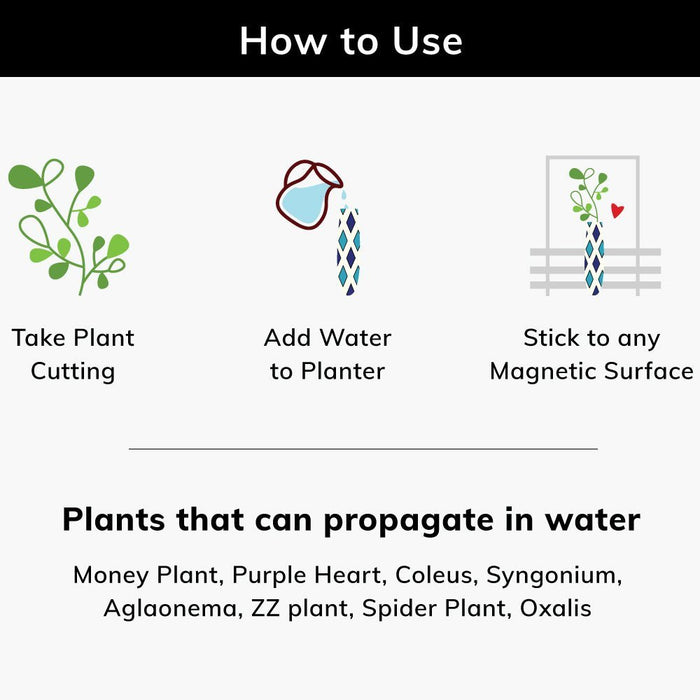 How to Use

Take Plant Cutting

Add Water to Planter

Stick to any Magnetic Surface

Plants that can propagate in water

Money Plant, Purple Heart, Coleus, Syngonium, Aglaonema, ZZ plant, Spider Plant, Oxalis