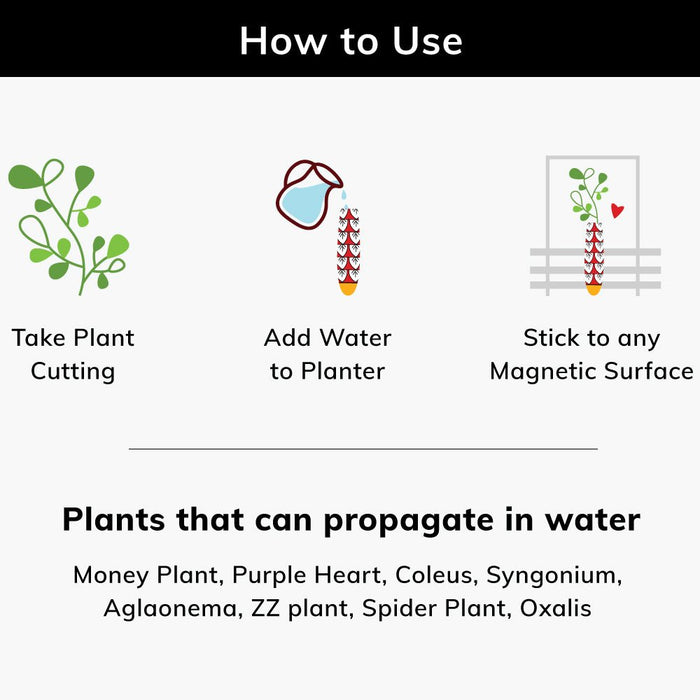 How to Use

Take Plant Cutting

Add Water to Planter

Stick to any Magnetic Surface

Plants that can propagate in water

Money Plant, Purple Heart, Coleus, Syngonium, Aglaonema, ZZ plant, Spider Plant, Oxalis